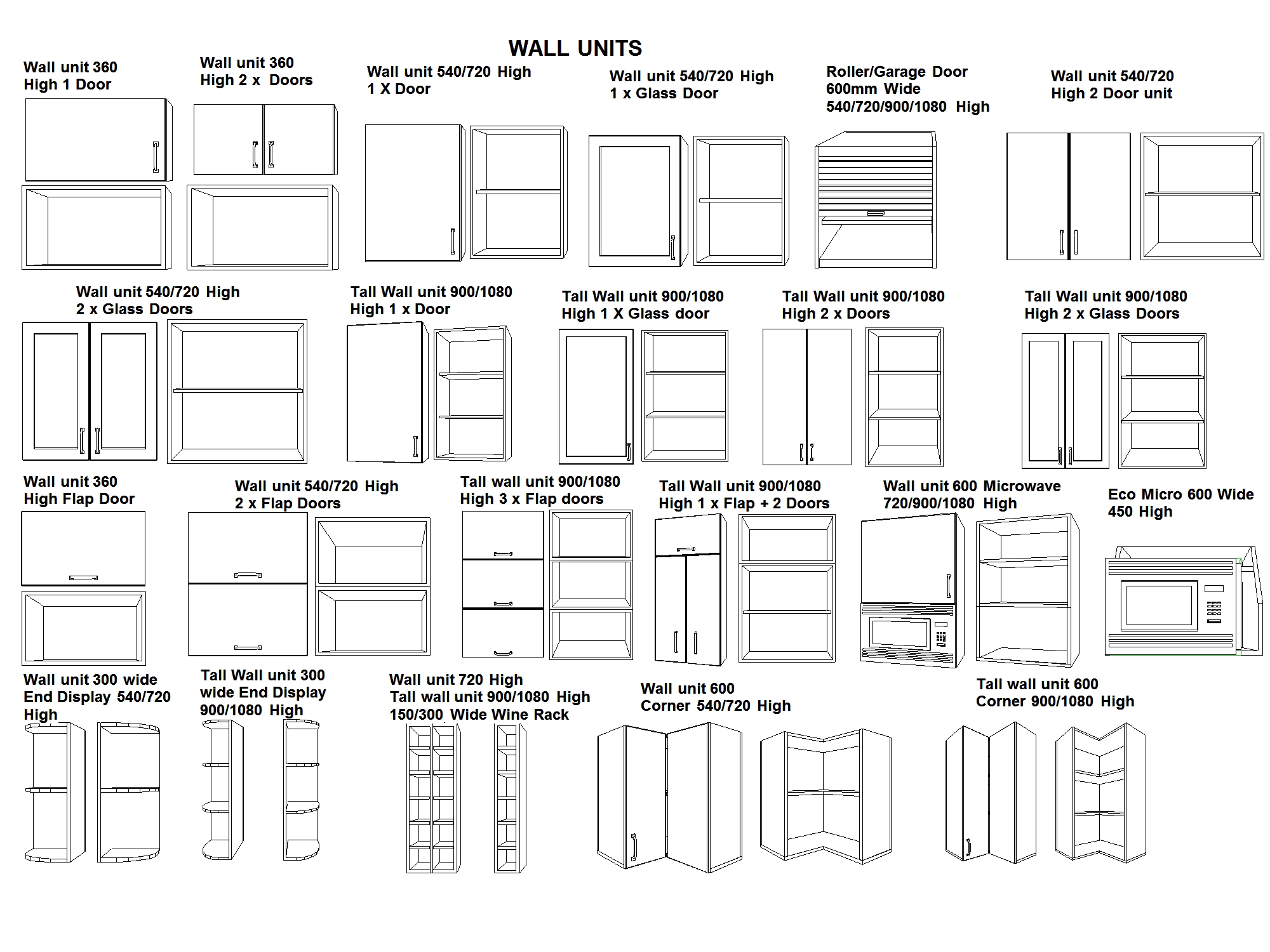 WALL UNITS

Wall unit 360 High 1 Door

Wall unit 360 High 2 x Doors

Wall unit 540/720 High 1 X Door

Wall unit 540/720 High 1 x Glass Door

Roller/Garage Door 600mm Wide 540/720/900/1080 High

Wall unit 540/720 High 2 Door unit

Wall unit 540/720 High 2 x Glass Doors

Tall Wall unit 900/1080 High 1 x Door

Tall Wall unit 900/1080 High 1 X Glass door

Tall Wall unit 900/1080 High 2 x Doors

Tall Wall unit 900/1080 High 2 x Glass Doors

Wall unit 360 High Flap Door

Wall unit 540/720 High 2 x Flap Doors

Tall wall unit 900/1080 High 3 x Flap doors

Tall Wall unit 900/1080 High 1 x Flap + 2 Doors

Wall unit 600 Microwave 720/900/1080 High

Eco Micro 600 Wide 450 High

Wall unit 300 wide End Display 540/720 High

Tall Wall unit 300 wide End Display 900/1080 High

Wall unit 720 High Tall wall unit 900/1080 High 150/300 Wide Wine Rack

Wall unit 600 Corner 540/720 High

Tall wall unit 600 Corner 900/1080 High